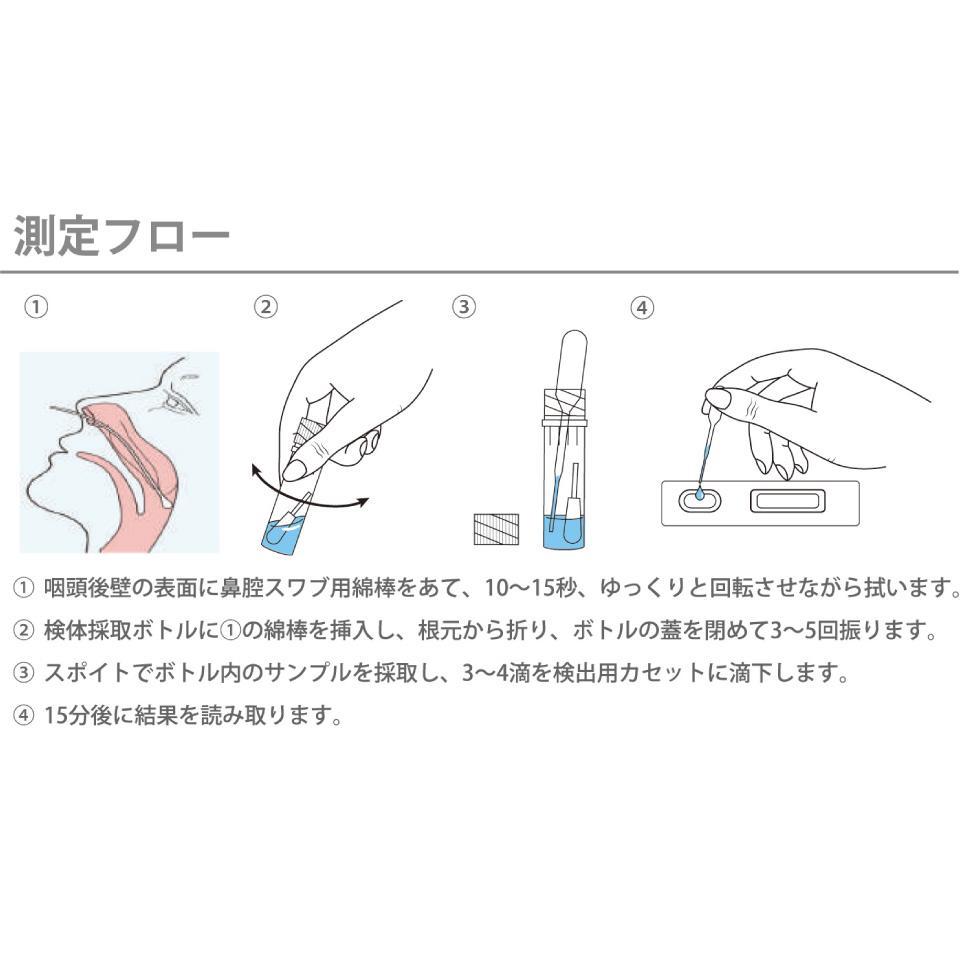 測定フロー

①

②

③

④

① 咽頭後壁の表面に鼻腔スワブ用綿棒をあて、10〜15秒、ゆっくりと回転させながら拭います。

② 検体採取ボトルに①の綿棒を挿入し、根元から折り、ボトルの蓋を閉めて3〜5回振ります。

③ スポイトでボトル内のサンプルを採取し、3〜4滴を検出用カセットに滴下します。

④ 15分後に結果を読み取ります。