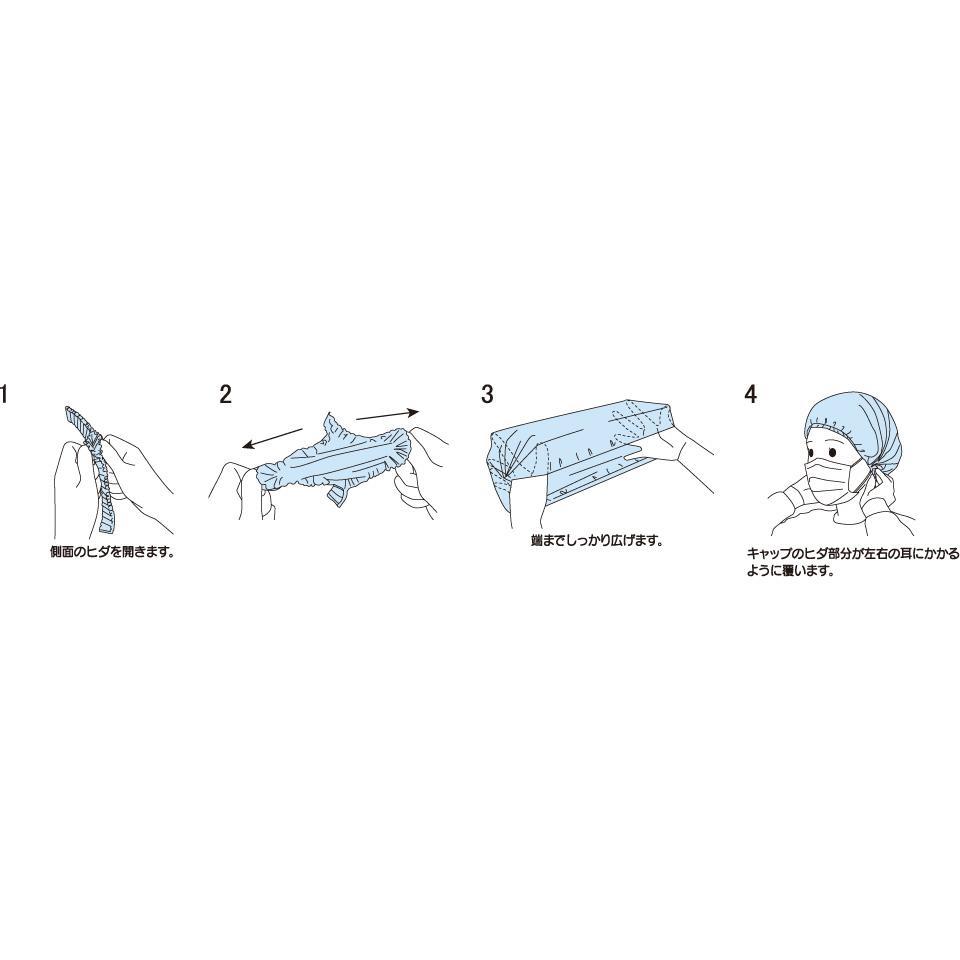 1

側面のヒダを開きます。

2

3

端までしっかり広げます。

4

キャップのヒダ部分が左右の耳にかかるように覆います。