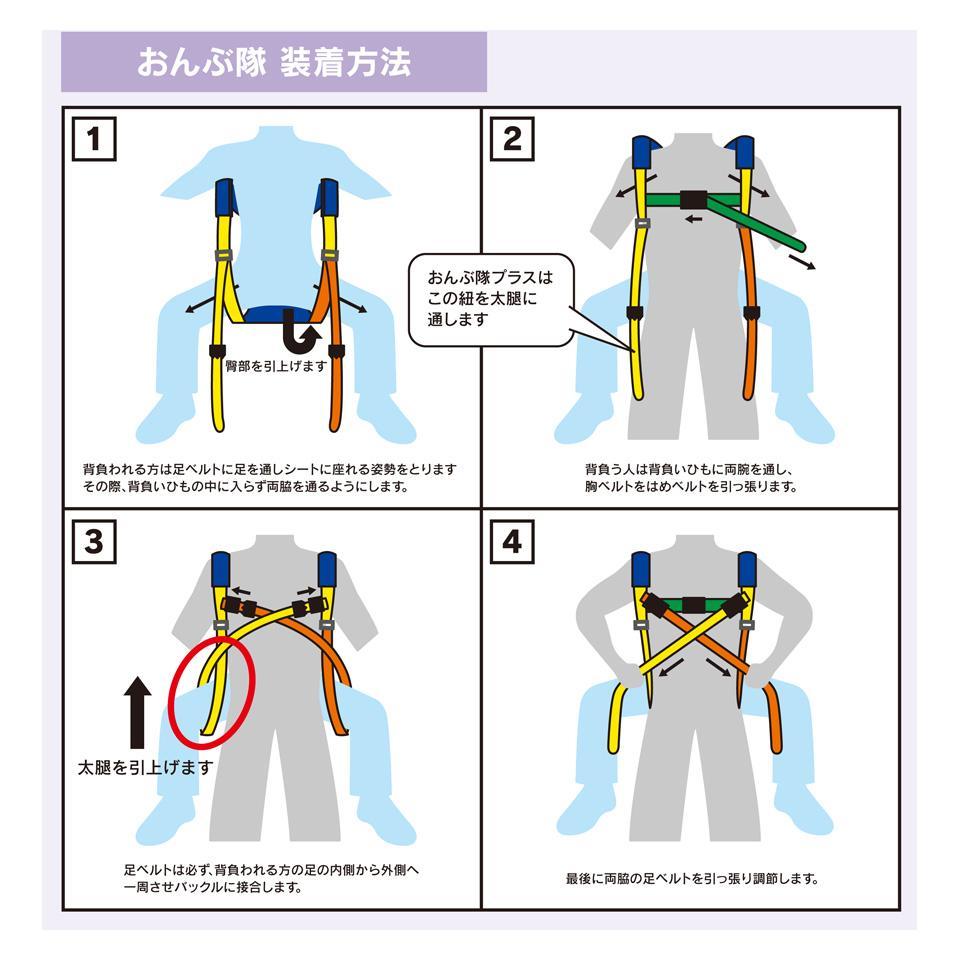 おんぶ隊 装着方法

1

臀部を引上げます

背負われる方は足ベルトに足を通しシートに座れる姿勢をとります
その際、背負いひもの中に入らず両脇を通るようにします。

2

おんぶ隊プラスは
この紐を太腿に
通します

背負う人は背負いひもに両腕を通し、
胸ベルトをはめベルトを引っ張ります。

3

太腿を引上げます

足ベルトは必ず、背負われる方の足の内側から外側へ
一周させバックルに接合します。

4

最後に両脇の足ベルトを引っ張り調節します。