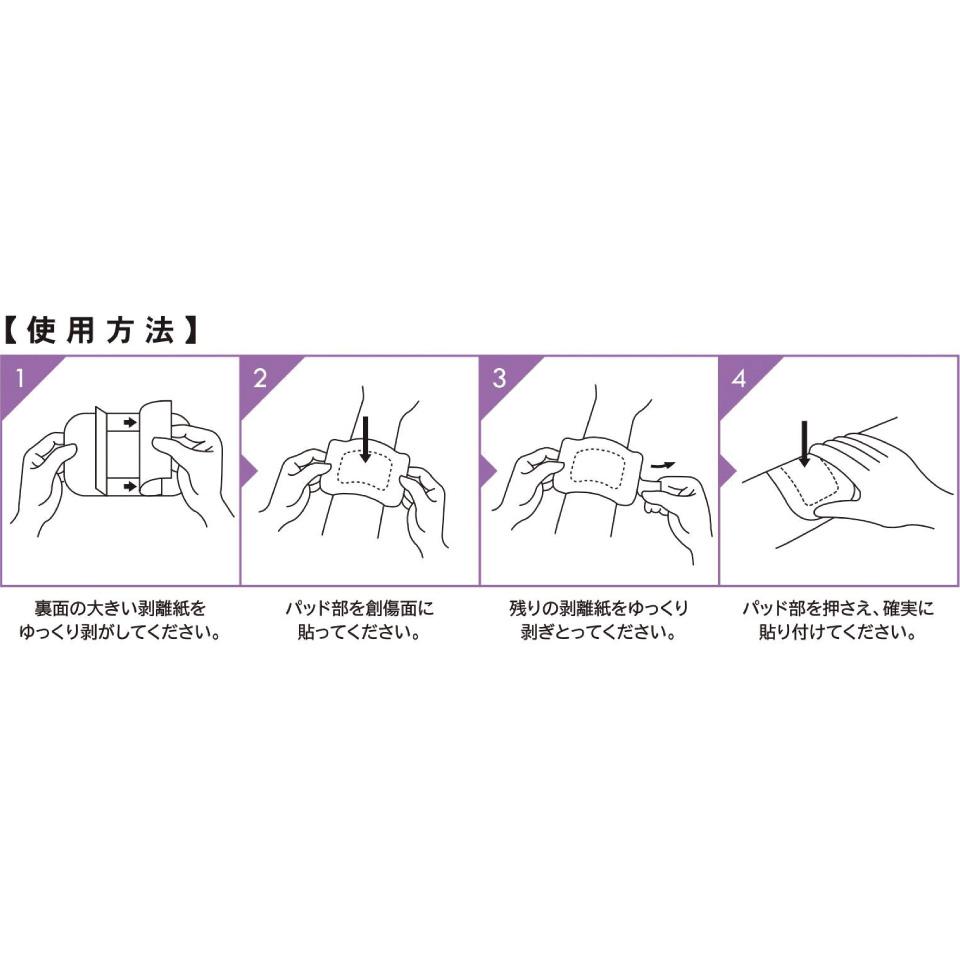 【使用方法】

1

裏面の大きい剥離紙をゆっくり剥がしてください。

2

パッド部を創傷面に貼ってください。

3

残りの剥離紙をゆっくり剥ぎとってください。

4

パッド部を押さえ、確実に貼り付けてください。