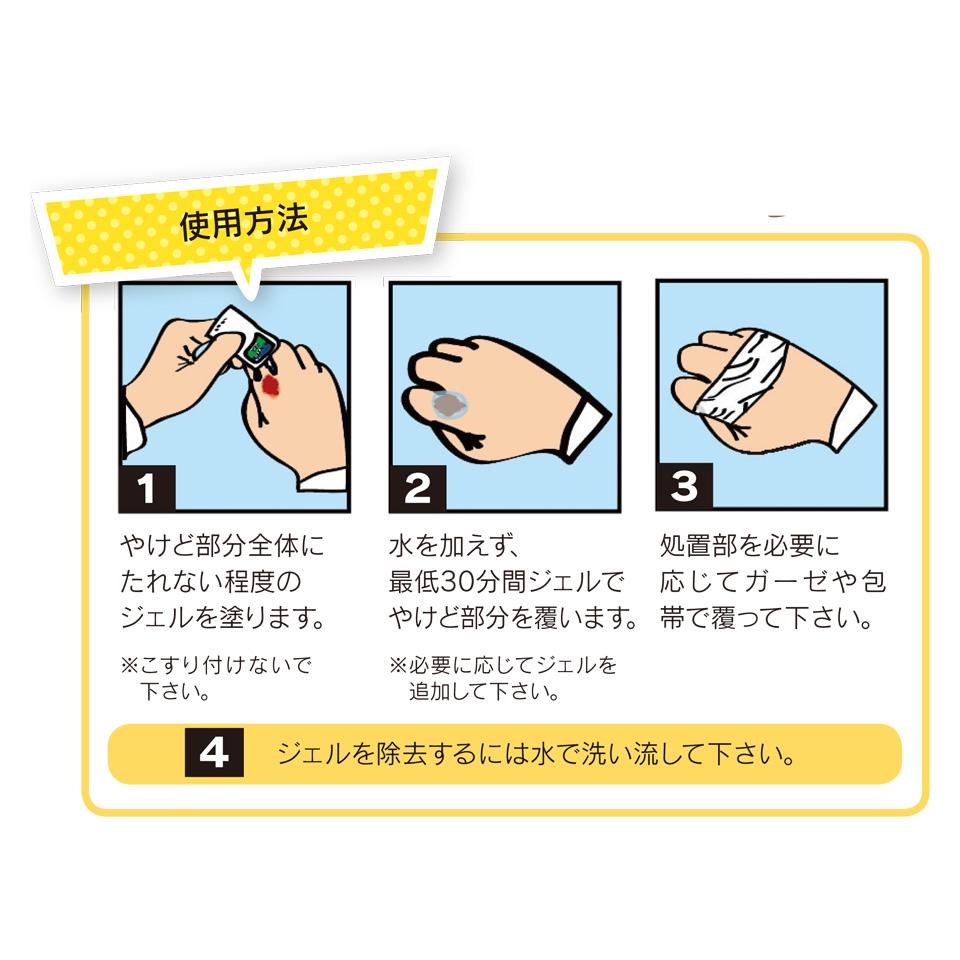 使用方法

1

やけど部分全体にたれない程度のジェルを塗ります。

※こすり付けないで下さい。

2

水を加えず、最低30分間ジェルでやけど部分を覆います。

※必要に応じてジェルを追加して下さい。

3

処置部を必要に応じてガーゼや包帯で覆って下さい。

4

ジェルを除去するには水で洗い流して下さい。