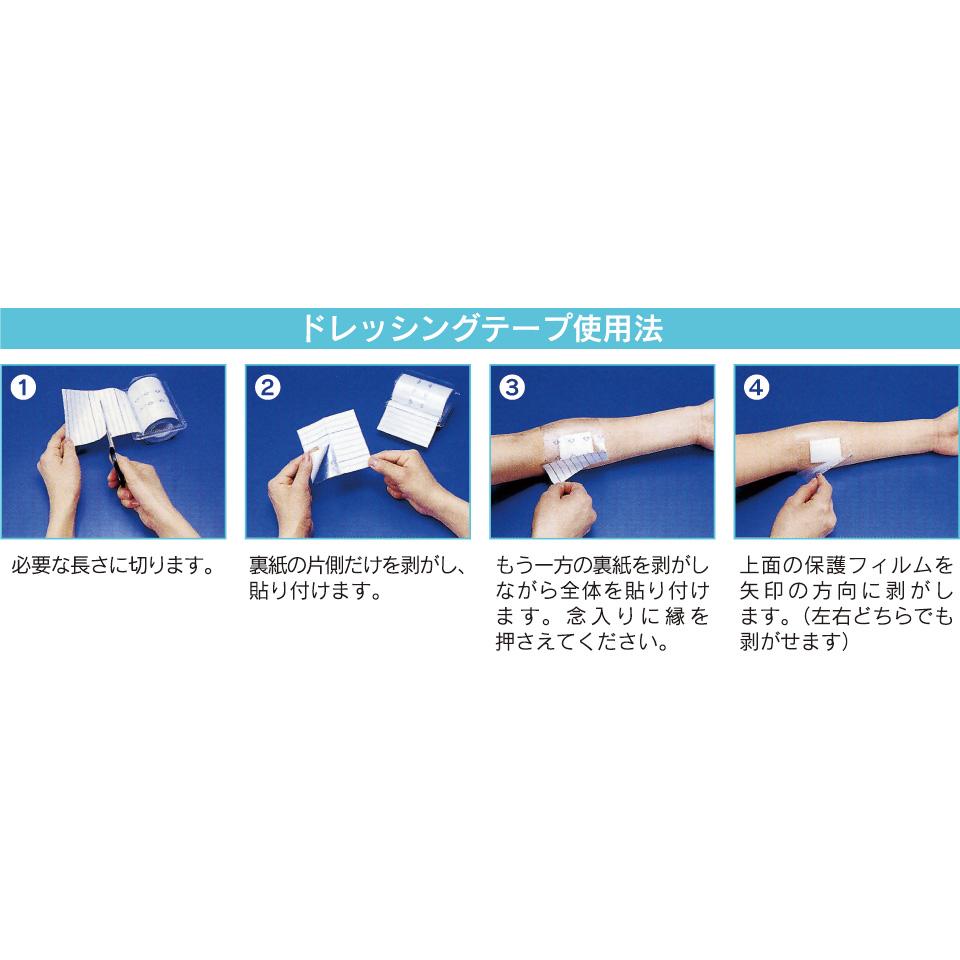 ドレッシングテープ使用法

1

必要な長さに切ります。

2

裏紙の片側だけを剥がし、貼り付けます。

3

もう一方の裏紙を剥がしながら全体を貼り付けます。念入りに縁を押さえてください。

4

上面の保護フィルムを矢印の方向に剥がします。(左右どちらでも剥がせます)